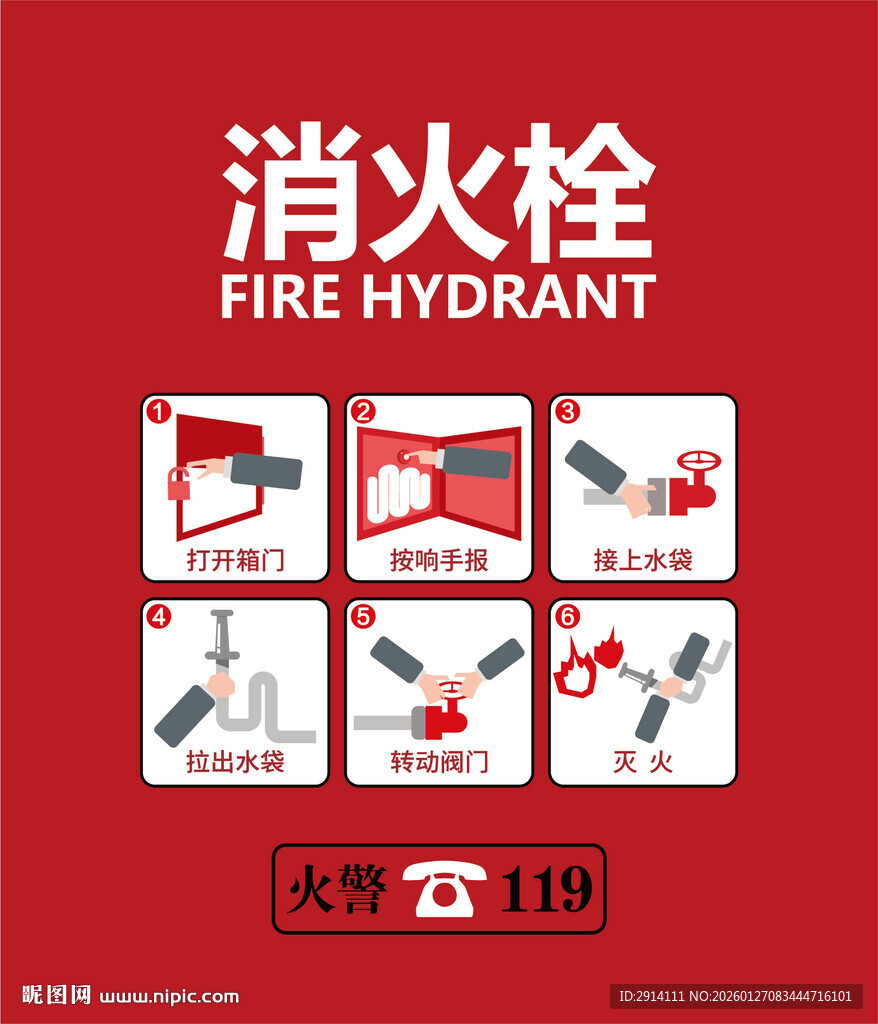 消火栓
FIRE HYDRANT

1 打开箱门

2 按响手报

3 接上水袋

4 拉出水袋

5 转动阀门

6 灭 火

火警 119

昵图网 www.nipic.com

ID:2914111 NO:20260127083444716101