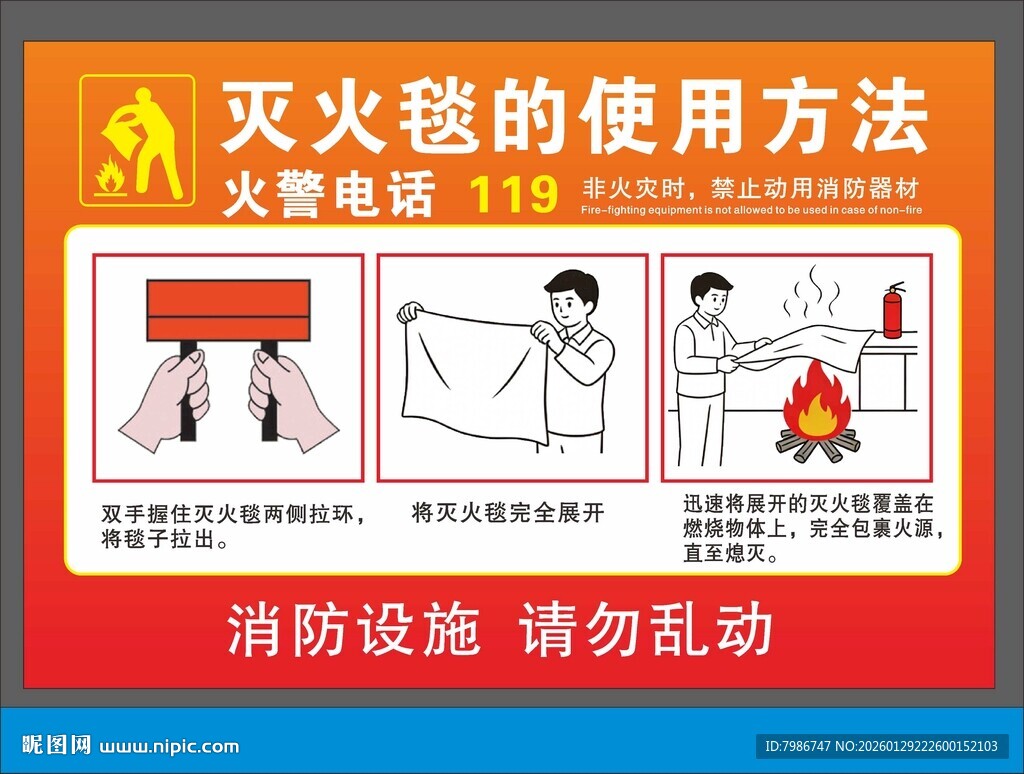 灭火毯的使用方法

火警电话 119

非火灾时，禁止动用消防器材

Fire-fighting equipment is not allowed to be used in case of non-fire

双手握住灭火毯两侧拉环，将毯子拉出。

将灭火毯完全展开

迅速将展开的灭火毯覆盖在燃烧物体上，完全包裹火源，直至熄灭。

消防设施 请勿乱动

昵图网 www.nipic.com

ID:7986747 NO:20260129222600152103