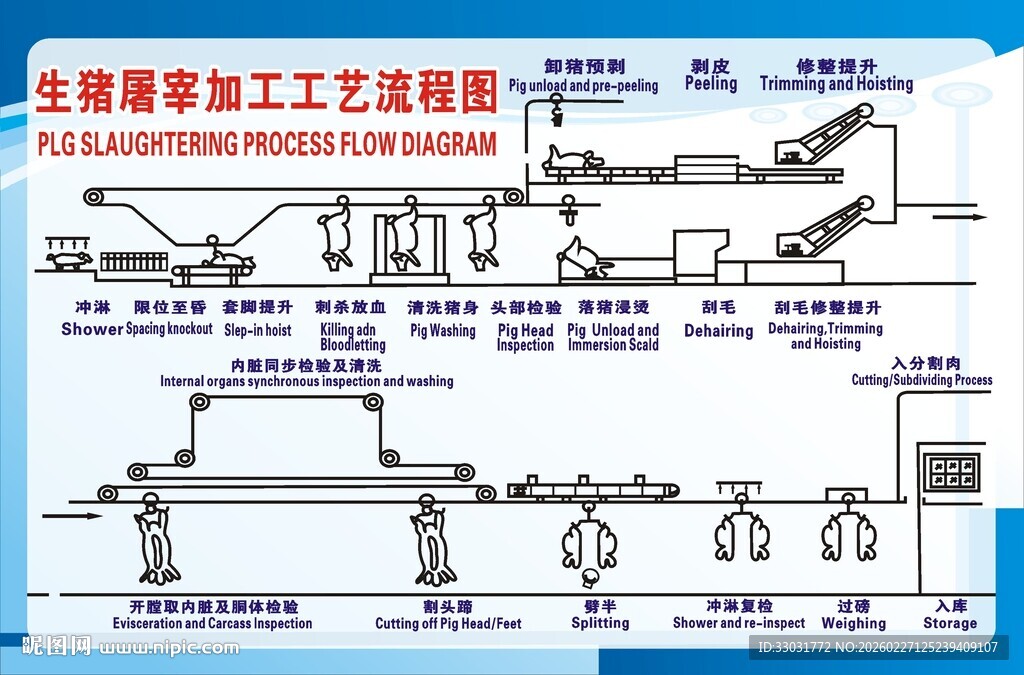 生猪屠宰加工工艺流程图

PLG SLAUGHTERING PROCESS FLOW DIAGRAM

卸猪预剥
Pig unload and pre-peeling

剥皮
Peeling

修整提升
Trimming and Hoisting

冲淋
Shower

限位至昏
Spacing knockout

套脚提升
Slep-in hoist

刺杀放血
Killing adn Bloodletting

清洗猪身
Pig Washing

头部检验
Pig Head Inspection

落猪浸烫
Pig Unload and Immersion Scald

刮毛
Dehairing

刮毛修整提升
Dehairing,Trimming and Hoisting

内脏同步检验及清洗
Internal organs synchronous inspection and washing

入分割肉
Cutting/Subdividing Process

开膛取内脏及胴体检验
Evisceration and Carcass Inspection

割头蹄
Cutting off Pig Head/Feet

劈半
Splitting

冲淋复检
Shower and re-inspect

过磅
Weighing

入库
Storage

昵图网 www.nipic.com

ID:33031772 NO:20260227125239409107