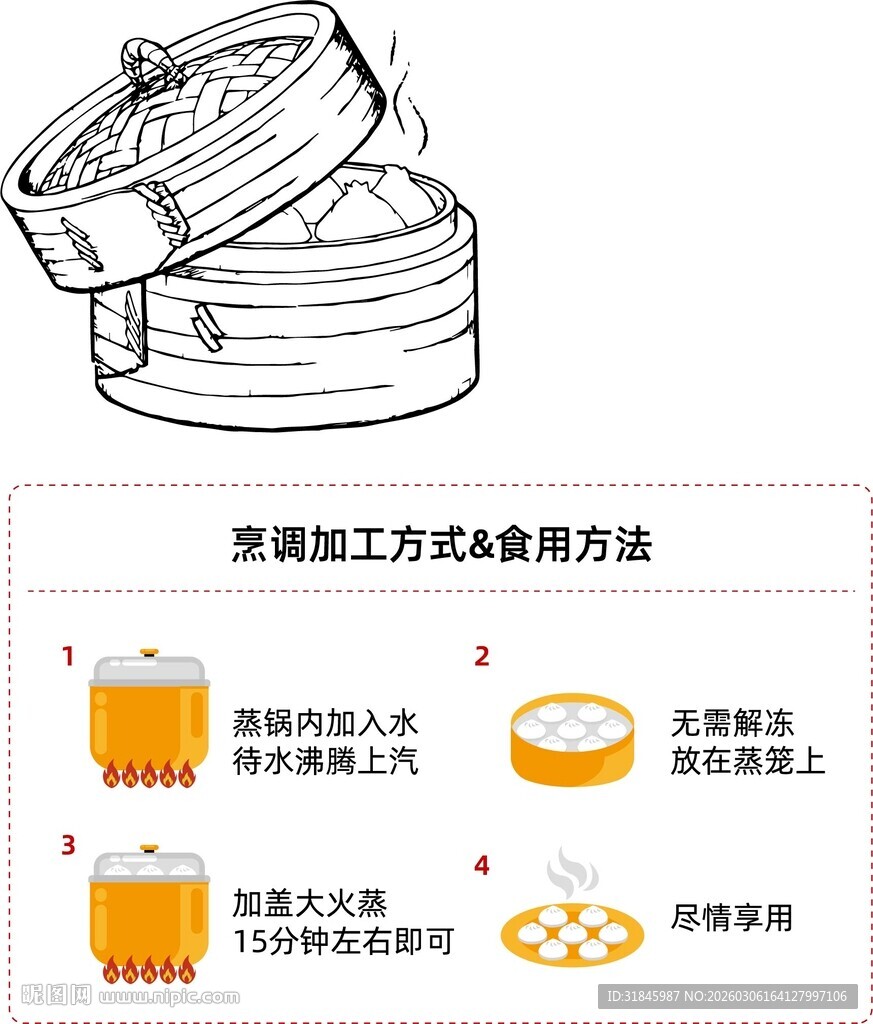 烹调加工方式&食用方法

1
蒸锅内加入水
待水沸腾上汽

2
无需解冻
放在蒸笼上

3
加盖大火蒸
15分钟左右即可

4
尽情享用

昵图网 www.nipic.com

ID:31845987 NO:20260306164127997106