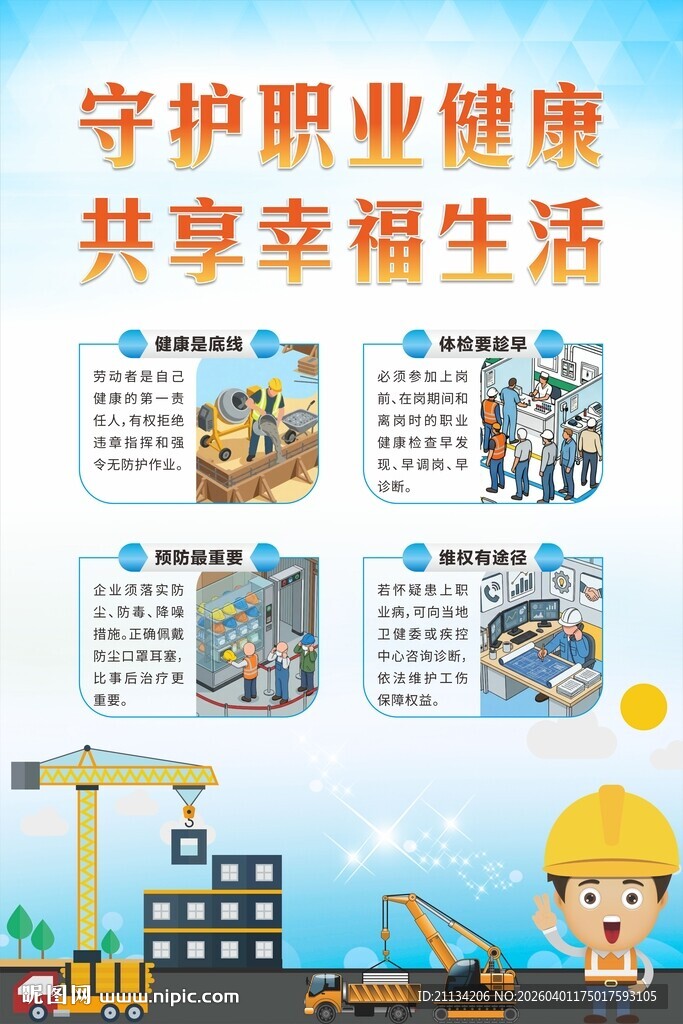 守护职业健康
共享幸福生活

健康是底线

劳动者是自己健康的第一责任人，有权拒绝违章指挥和强令无防护作业。

体检要趁早

必须参加上岗前、在岗期间和离岗时的职业健康检查早发现、早调岗、早诊断。

预防最重要

企业须落实防尘、防毒、降噪措施。正确佩戴防尘口罩耳塞，比事后治疗更重要。

维权有途径

若怀疑患上职业病，可向当地卫健委或疾控中心咨询诊断，依法维护工伤保障权益。

昵图网 www.nipic.com

ID:21134206 NO:20260401175017593105