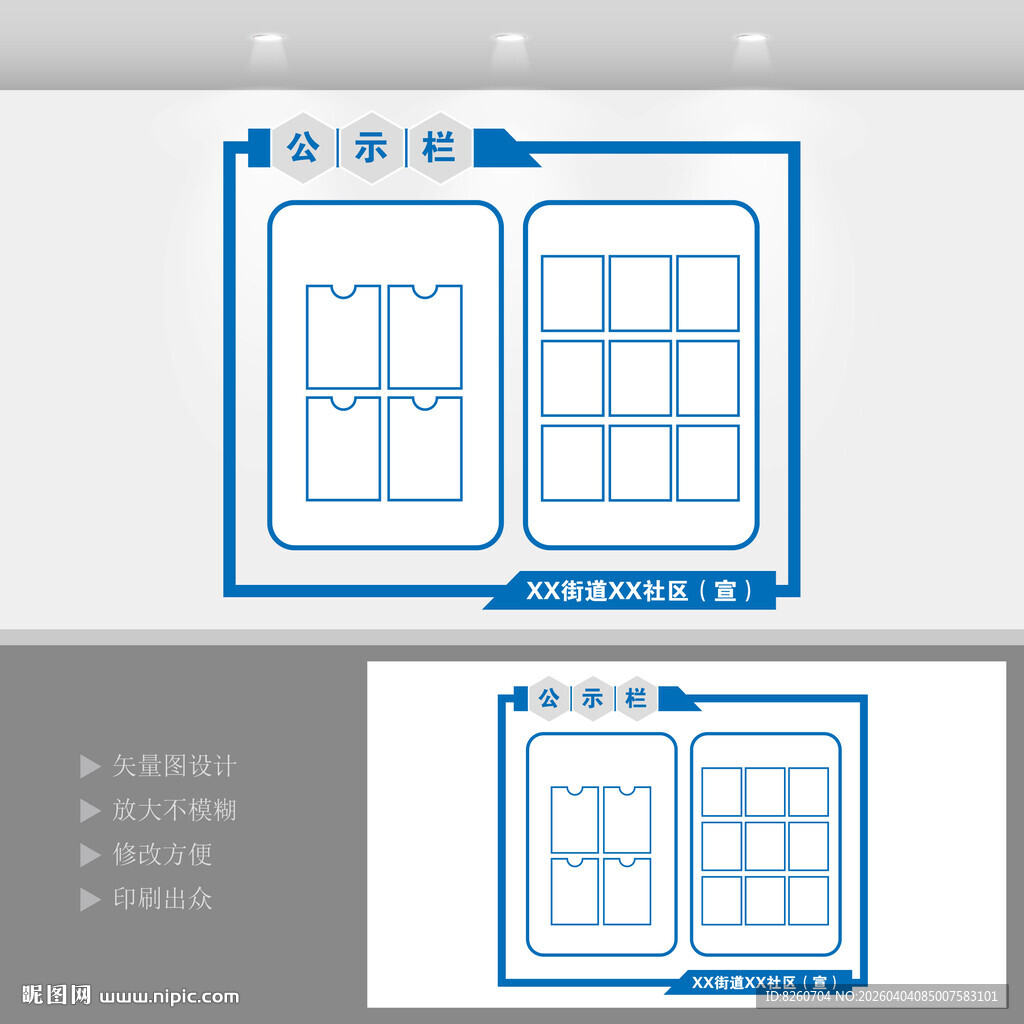 公示栏

XX街道XX社区（宣）

矢量图设计
放大不模糊
修改方便
印刷出众

公示栏

XX街道XX社区（宣）

昵图网 www.nipic.com

ID:8260704 NO:20260404085007583101