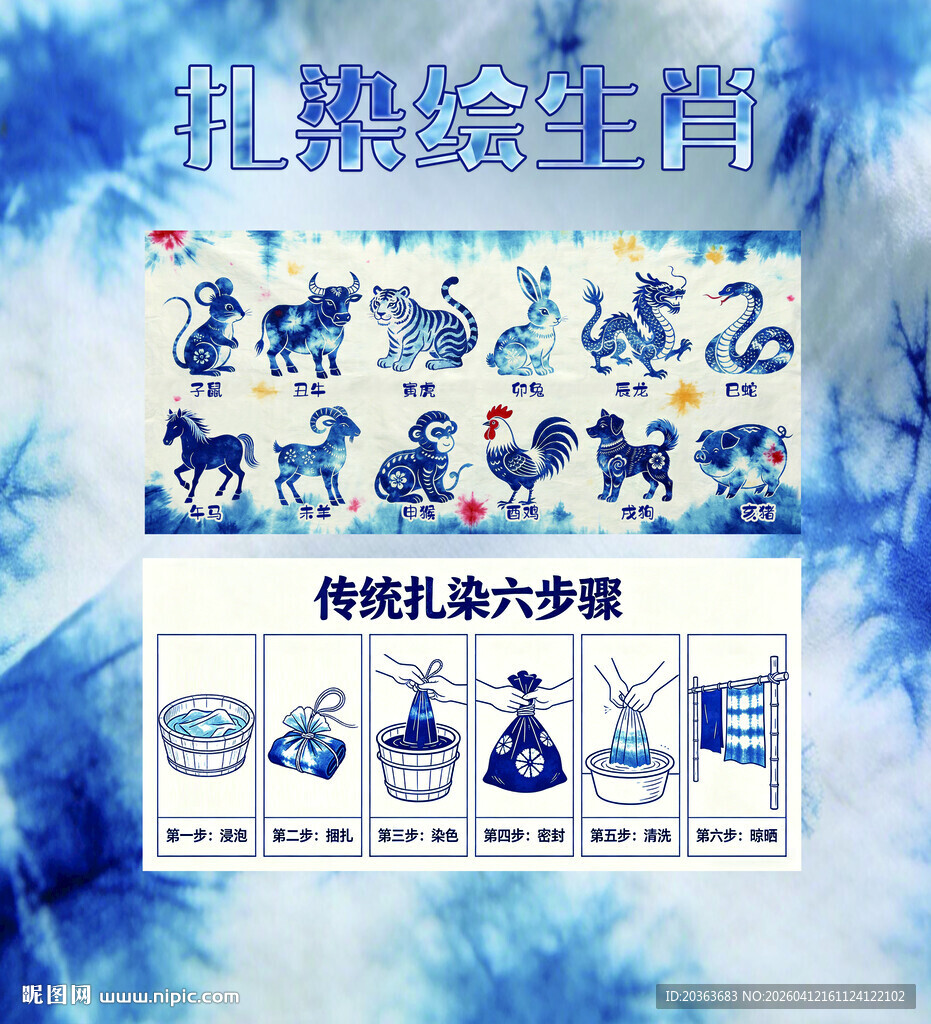 扎染绘生肖

子鼠 丑牛 寅虎 卯兔 辰龙 巳蛇

午马 未羊 申猴 酉鸡 戌狗 亥猪

传统扎染六步骤

第一步：浸泡 第二步：捆扎 第三步：染色 第四步：密封 第五步：清洗 第六步：晾晒

昵图网 www.nipic.com

ID:20363683 NO:20260412161124122102