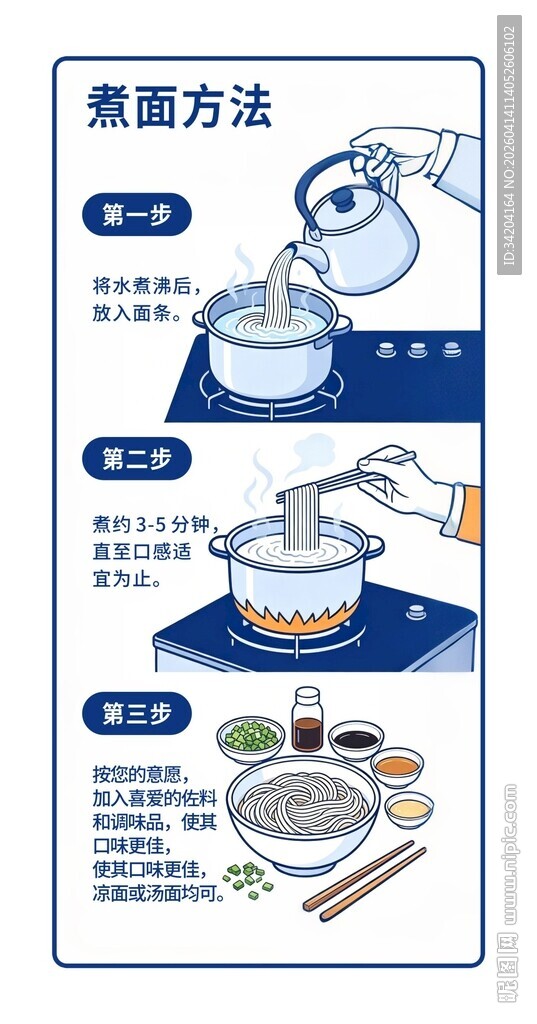 煮面方法

第一步

将水煮沸后，放入面条。

第二步

煮约 3-5 分钟，直至口感适宜为止。

第三步

按您的意愿，加入喜爱的佐料和调味品，使其口味更佳，使其口味更佳，凉面或汤面均可。

ID:34204164 NO:20260414114052606102

昵图网 www.nipic.com