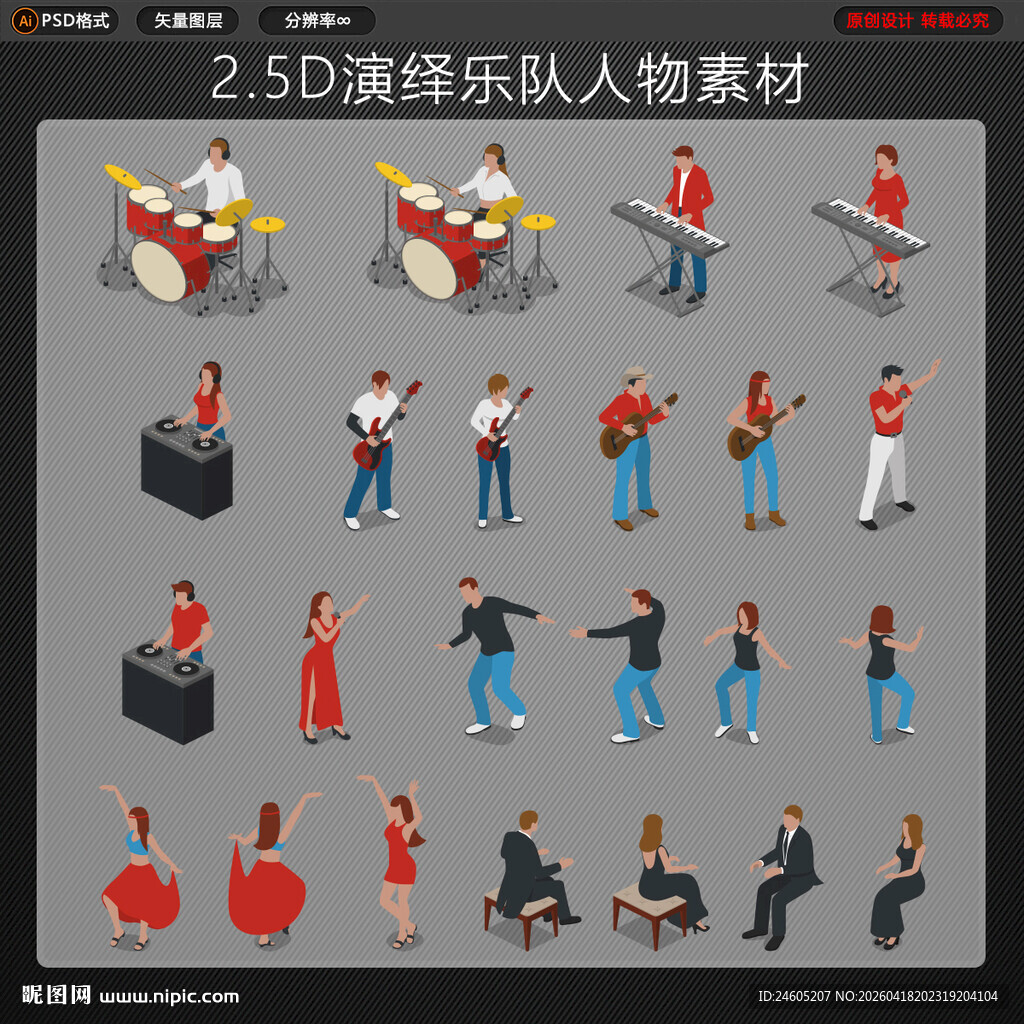 Ai PSD格式 矢量图层 分辨率∞ 原创设计 转载必究

2.5D演绎乐队人物素材

昵图网 www.nipic.com

ID:24605207 NO:20260418202319204104